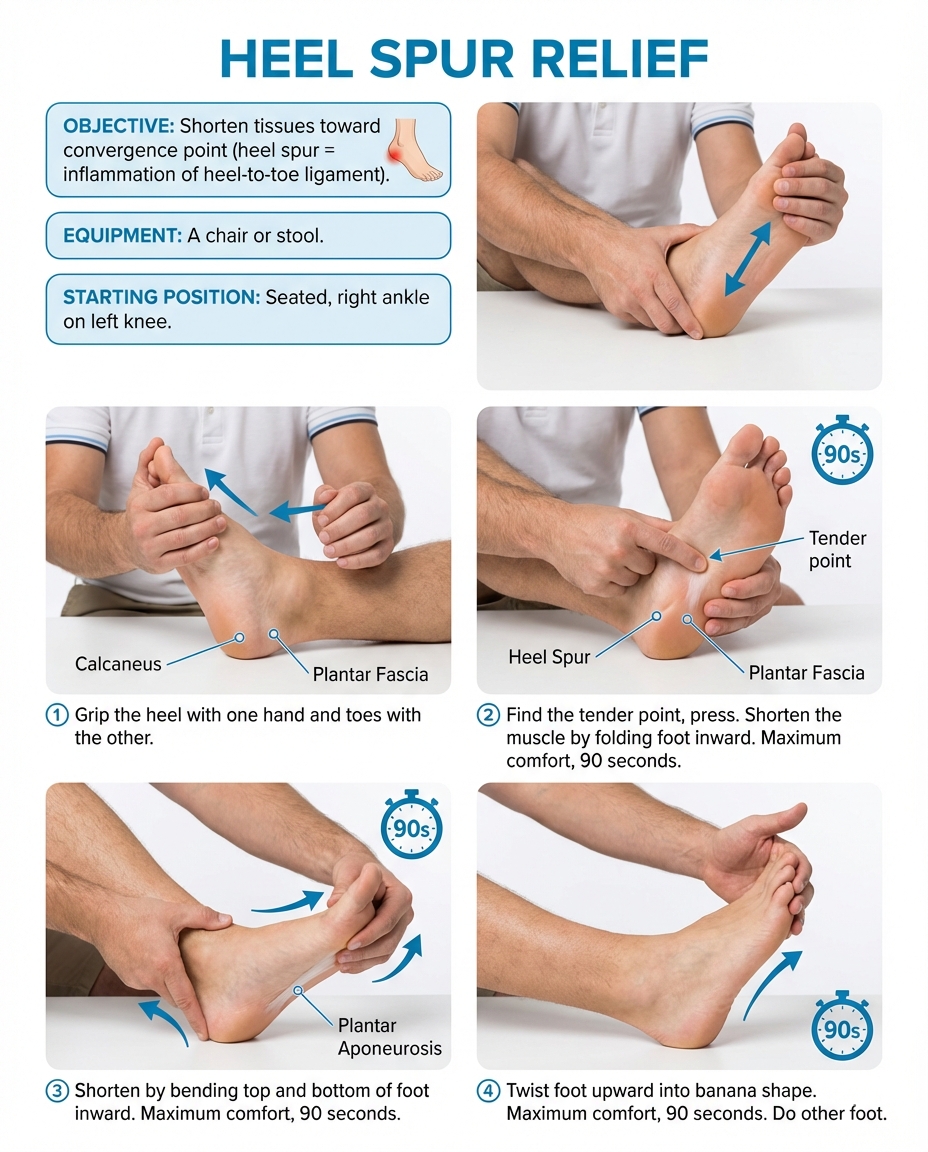 HEEL SPUR RELIEF

OBJECTIVE: Shorten tissues toward convergence point (heel spur = inflammation of heel-to-toe ligament).

EQUIPMENT: A chair or stool.

STARTING POSITION: Seated, right ankle on left knee.

Calcaneus

Plantar Fascia

1 Grip the heel with one hand and toes with the other.

90s

Tender point

Heel Spur

Plantar Fascia

2 Find the tender point, press. Shorten the muscle by folding foot inward. Maximum comfort, 90 seconds.

90s

Plantar Aponeurosis

3 Shorten by bending top and bottom of foot inward. Maximum comfort, 90 seconds.

90s

4 Twist foot upward into banana shape. Maximum comfort, 90 seconds. Do other foot.