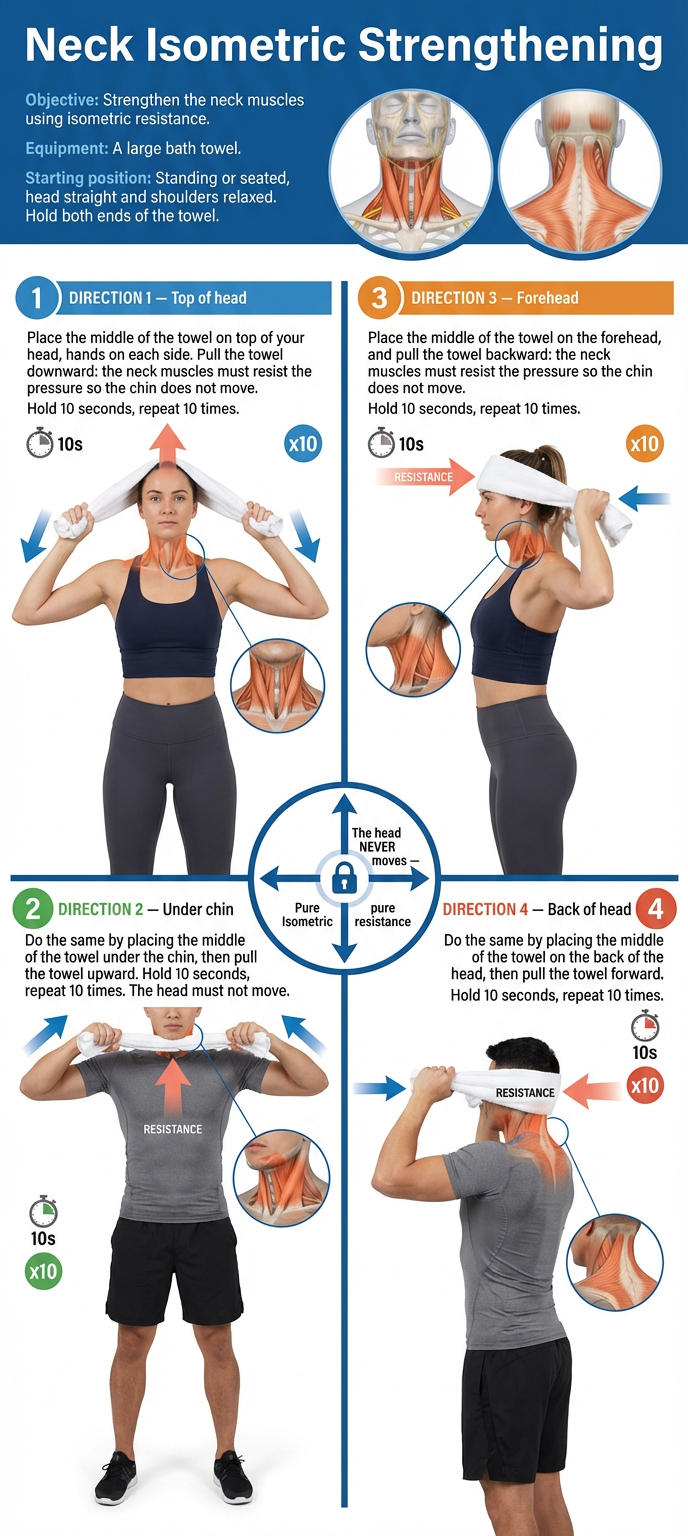 Neck Isometric Strengthening

Objective: Strengthen the neck muscles using isometric resistance.

Equipment: A large bath towel.

Starting position: Standing or seated, head straight and shoulders relaxed. Hold both ends of the towel.

1 DIRECTION 1 — Top of head

Place the middle of the towel on top of your head, hands on each side. Pull the towel downward: the neck muscles must resist the pressure so the chin does not move.
Hold 10 seconds, repeat 10 times.

10s

x10

3 DIRECTION 3 — Forehead

Place the middle of the towel on the forehead, and pull the towel backward: the neck muscles must resist the pressure so the chin does not move.
Hold 10 seconds, repeat 10 times.

10s

x10

RESISTANCE

The head NEVER moves —

Pure Isometric

pure resistance

2 DIRECTION 2 — Under chin

Do the same by placing the middle of the towel under the chin, then pull the towel upward. Hold 10 seconds, repeat 10 times. The head must not move.

RESISTANCE

10s

x10

DIRECTION 4 — Back of head 4

Do the same by placing the middle of the towel on the back of the head, then pull the towel forward.
Hold 10 seconds, repeat 10 times.

10s

x10

RESISTANCE