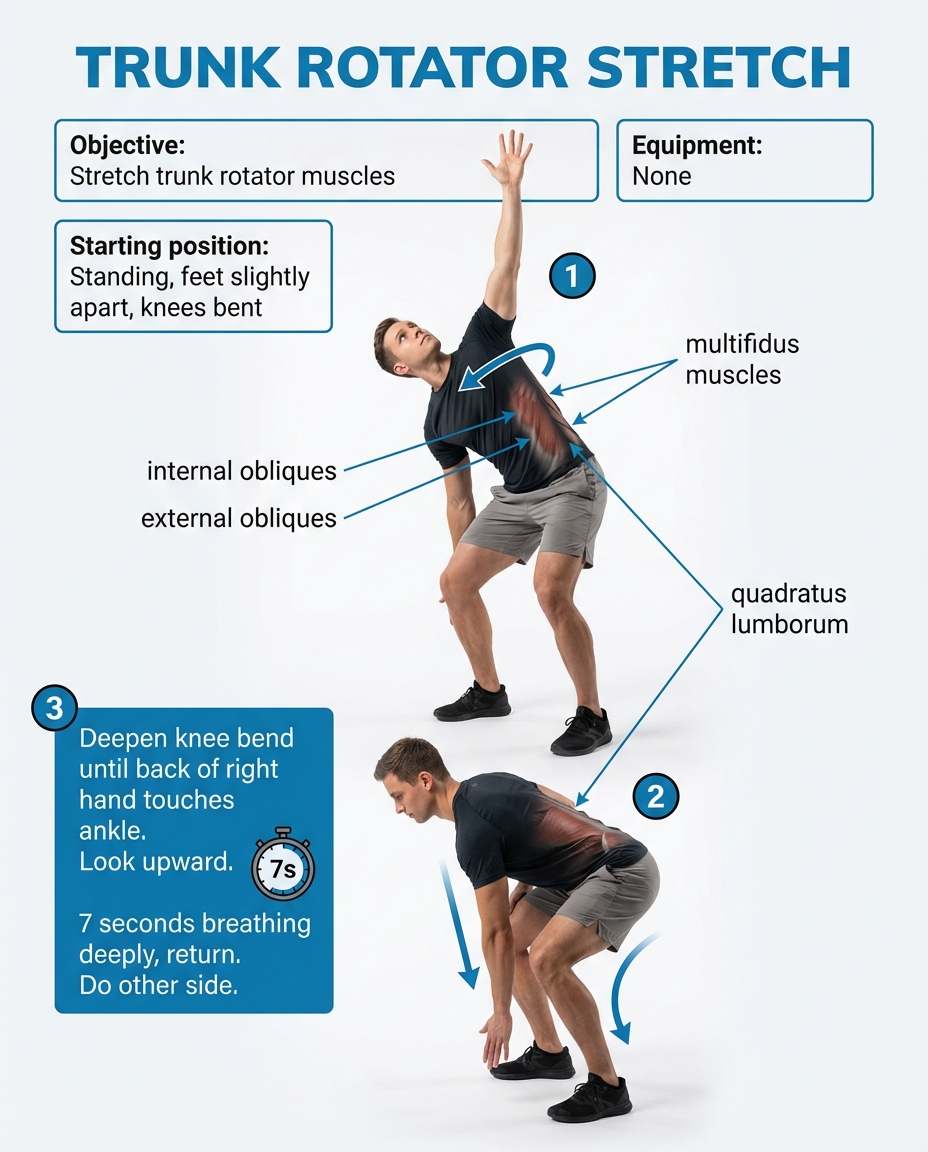 TRUNK ROTATOR STRETCH

Objective:
Stretch trunk rotator muscles

Equipment:
None

Starting position:
Standing, feet slightly apart, knees bent

1

multifidus muscles

internal obliques

external obliques

quadratus lumborum

3

Deepen knee bend until back of right hand touches ankle.
Look upward.

7s

7 seconds breathing deeply, return.
Do other side.

2